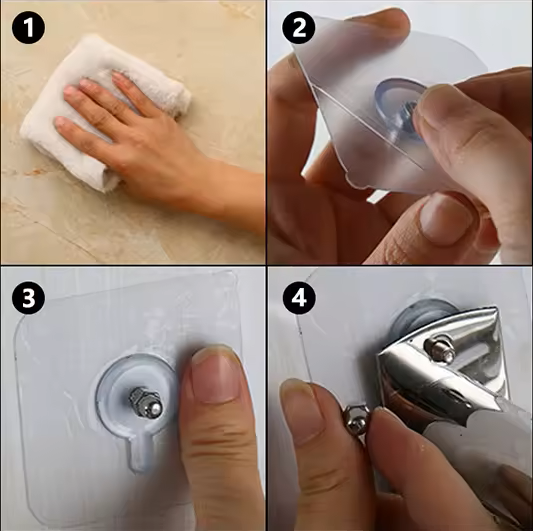 1

2

3

4